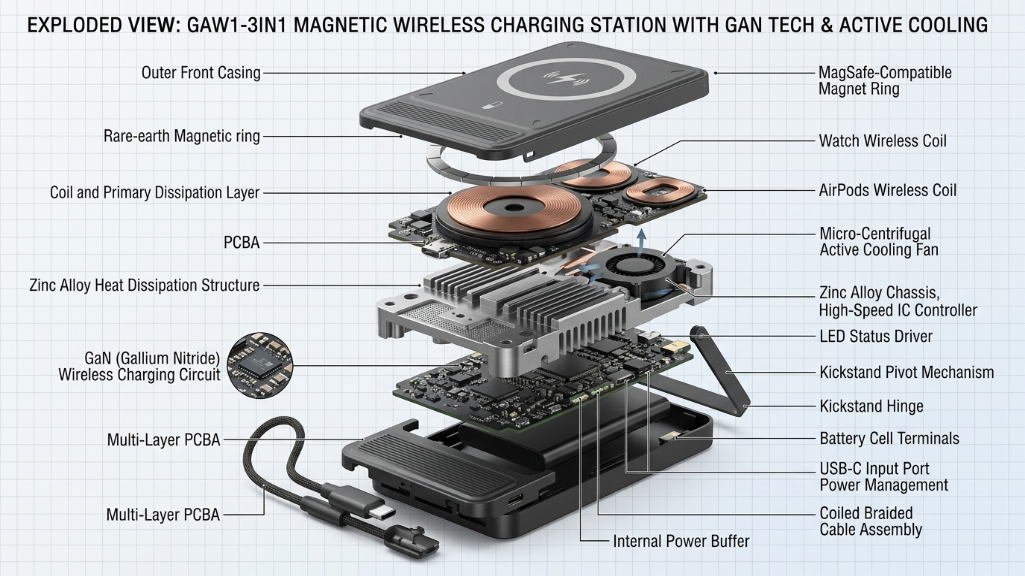 EXPLODED VIEW: GAW1-3IN1 MAGNETIC WIRELESS CHARGING STATION WITH GAN TECH & ACTIVE COOLING

Outer Front Casing

Rare-earth Magnetic ring

Coil and Primary Dissipation Layer

PCBA

Zinc Alloy Heat Dissipation Structure

GaN (Gallium Nitride) Wireless Charging Circuit

Multi-Layer PCBA

Multi-Layer PCBA

MagSafe-Compatible Magnet Ring

Watch Wireless Coil

AirPods Wireless Coil

Micro-Centrifugal Active Cooling Fan

Zinc Alloy Chassis, High-Speed IC Controller

LED Status Driver

Kickstand Pivot Mechanism

Kickstand Hinge

Battery Cell Terminals

USB-C Input Port Power Management

Coiled Braided Cable Assembly

Internal Power Buffer