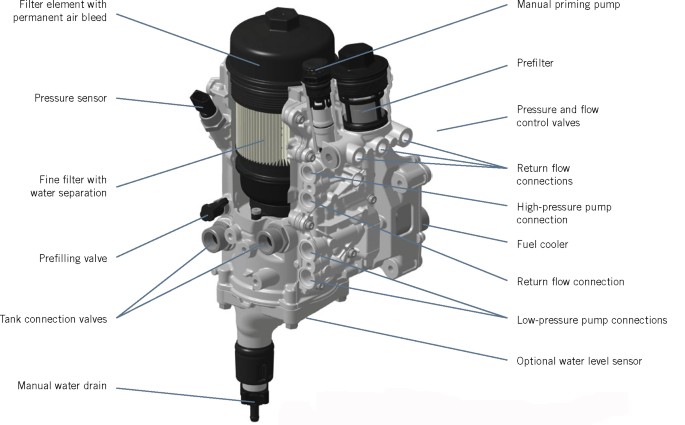 Filter element with permanent air bleed

Pressure sensor

Fine filter with water separation

Prefilling valve

Tank connection valves

Manual water drain

Manual priming pump

Prefilter

Pressure and flow control valves

Return flow connections

High-pressure pump connection

Fuel cooler

Return flow connection

Low-pressure pump connections

Optional water level sensor